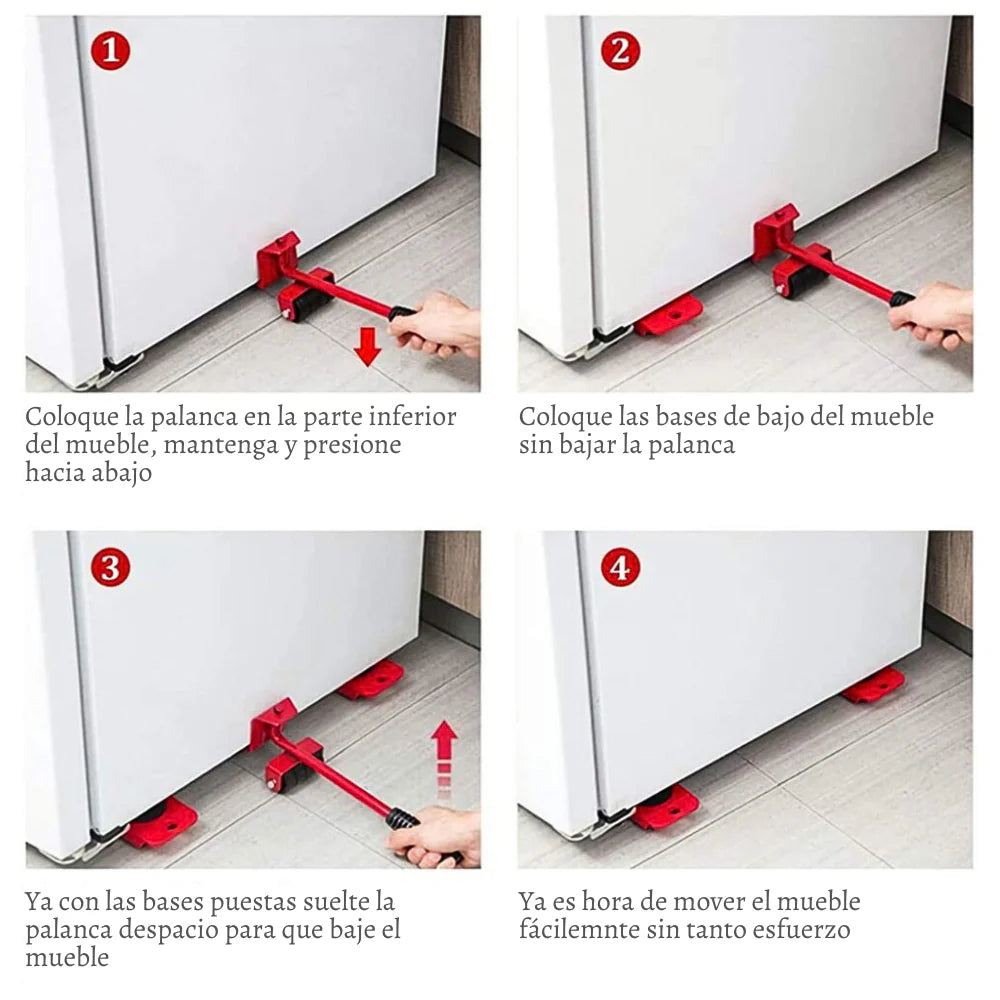 1

Coloque la palanca en la parte inferior del mueble, mantenga y presione hacia abajo

2

Coloque las bases de bajo del mueble sin bajar la palanca

3

Ya con las bases puestas suelte la palanca despacio para que baje el mueble

4

Ya es hora de mover el mueble fácilemnte sin tanto esfuerzo